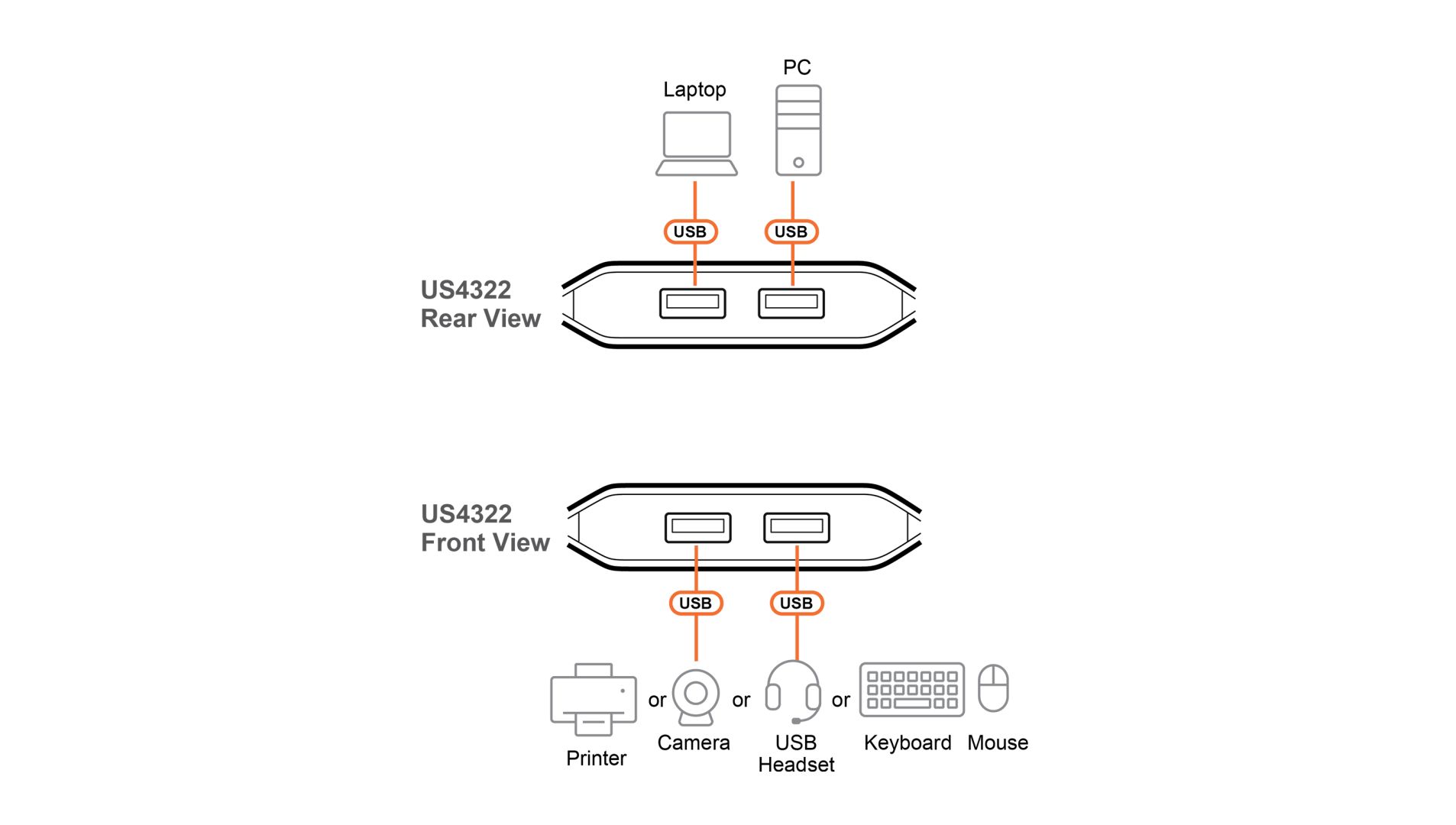 Laptop
PC
USB
USB
US4322
Rear View

US4322
Front View
USB
USB
or
or
or
Printer
Camera
USB Headset
Keyboard
Mouse