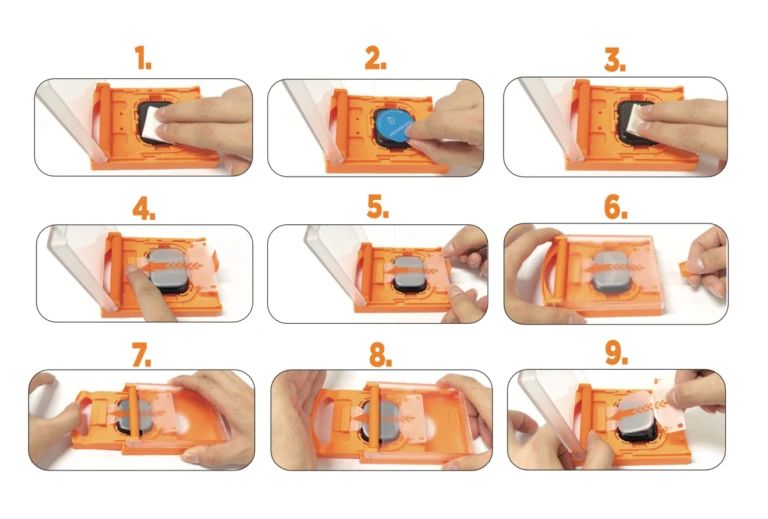 1.

2.

3.

4.

5.

6.

7.

8.

9.