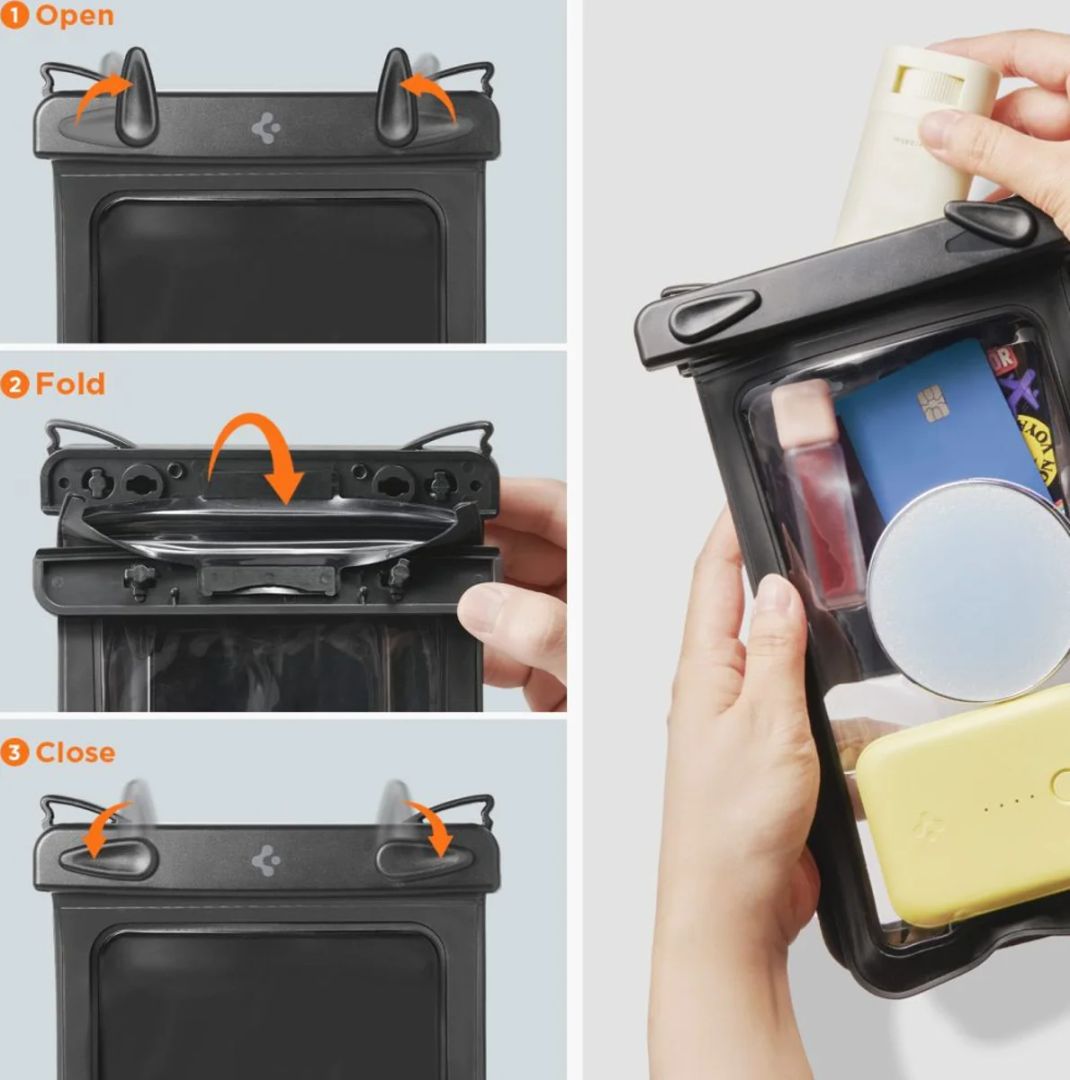 1 Open

2 Fold

3 Close