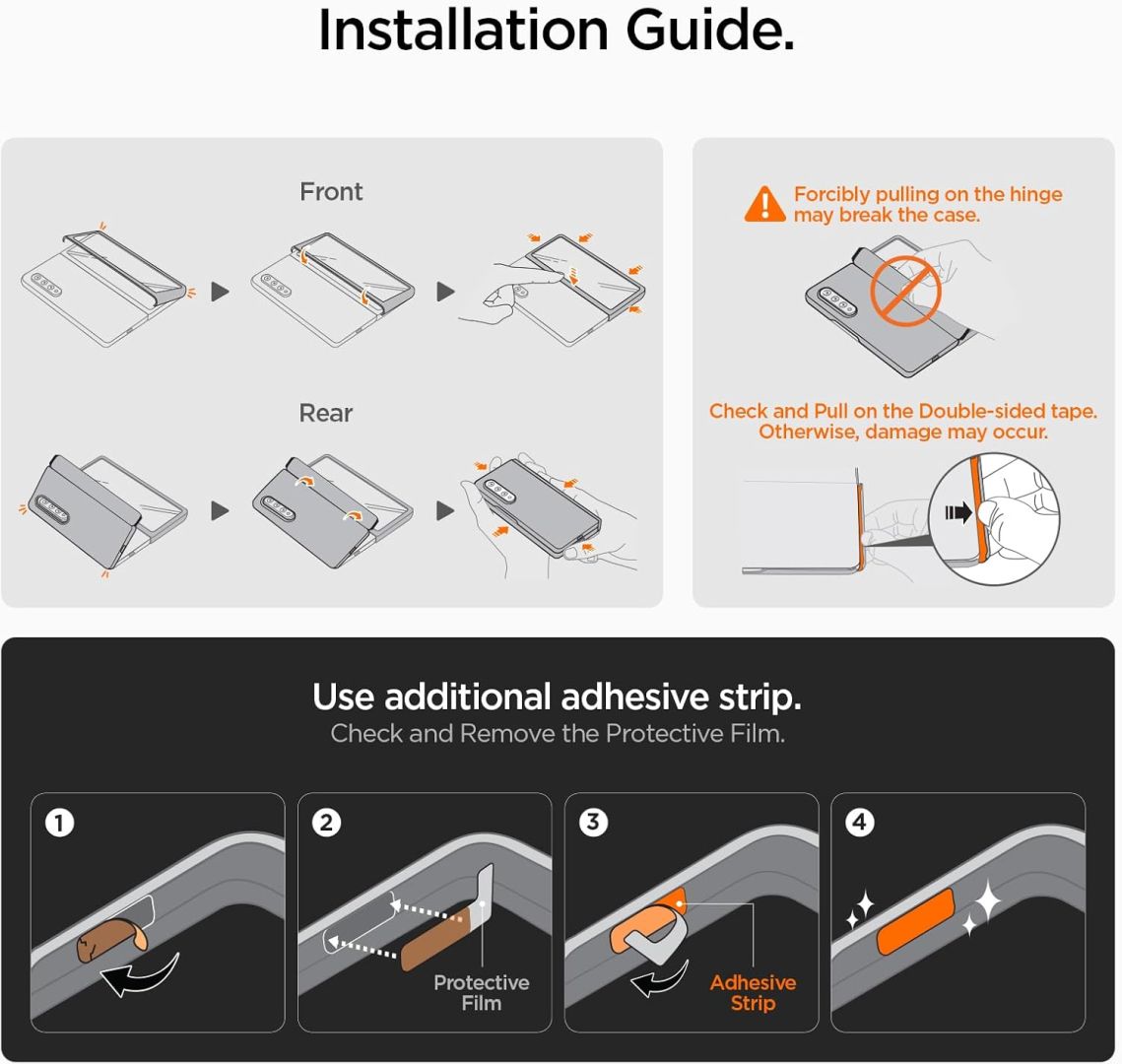 Installation Guide.

Front

Rear

Forcibly pulling on the hinge may break the case.

Check and Pull on the Double-sided tape. Otherwise, damage may occur.

Use additional adhesive strip.
Check and Remove the Protective Film.

1

2

Protective Film

3

Adhesive Strip

4