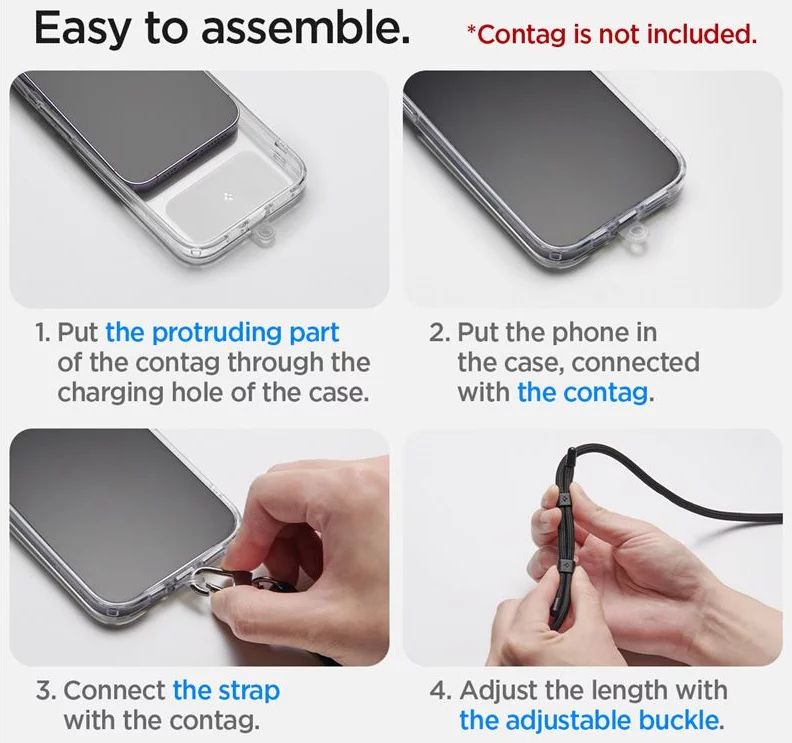 Easy to assemble.

*Contag is not included.

1. Put the protruding part of the contag through the charging hole of the case.

2. Put the phone in the case, connected with the contag.

3. Connect the strap with the contag.

4. Adjust the length with the adjustable buckle.