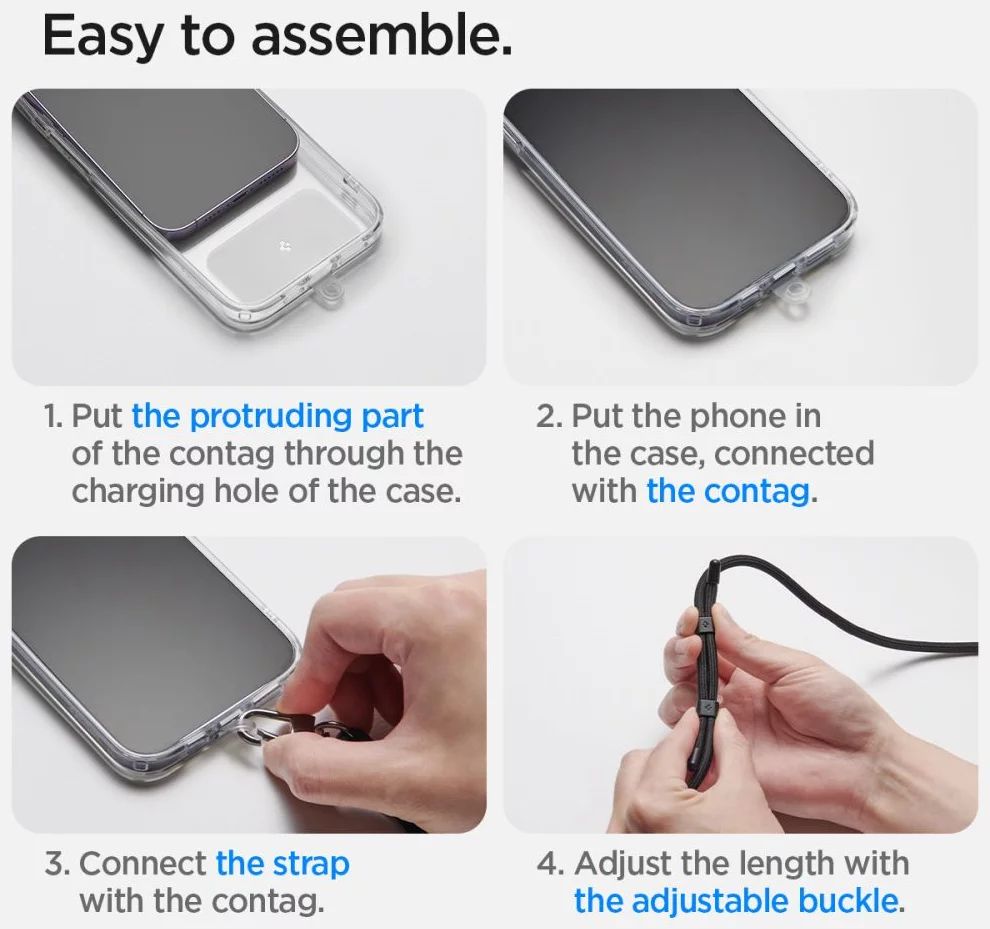 Easy to assemble.

1. Put the protruding part of the contag through the charging hole of the case.

2. Put the phone in the case, connected with the contag.

3. Connect the strap with the contag.

4. Adjust the length with the adjustable buckle.