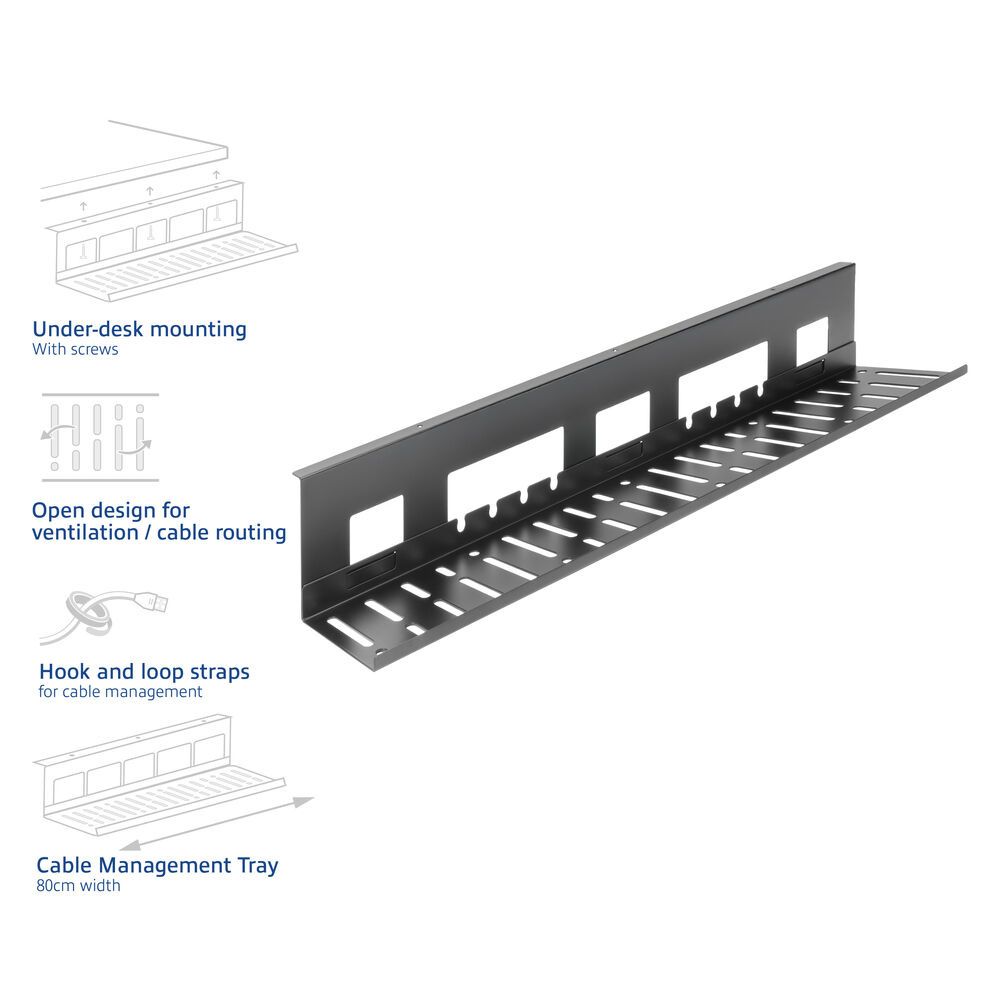 Under-desk mounting
With screws

Open design for ventilation / cable routing

Hook and loop straps
for cable management

Cable Management Tray
80cm width