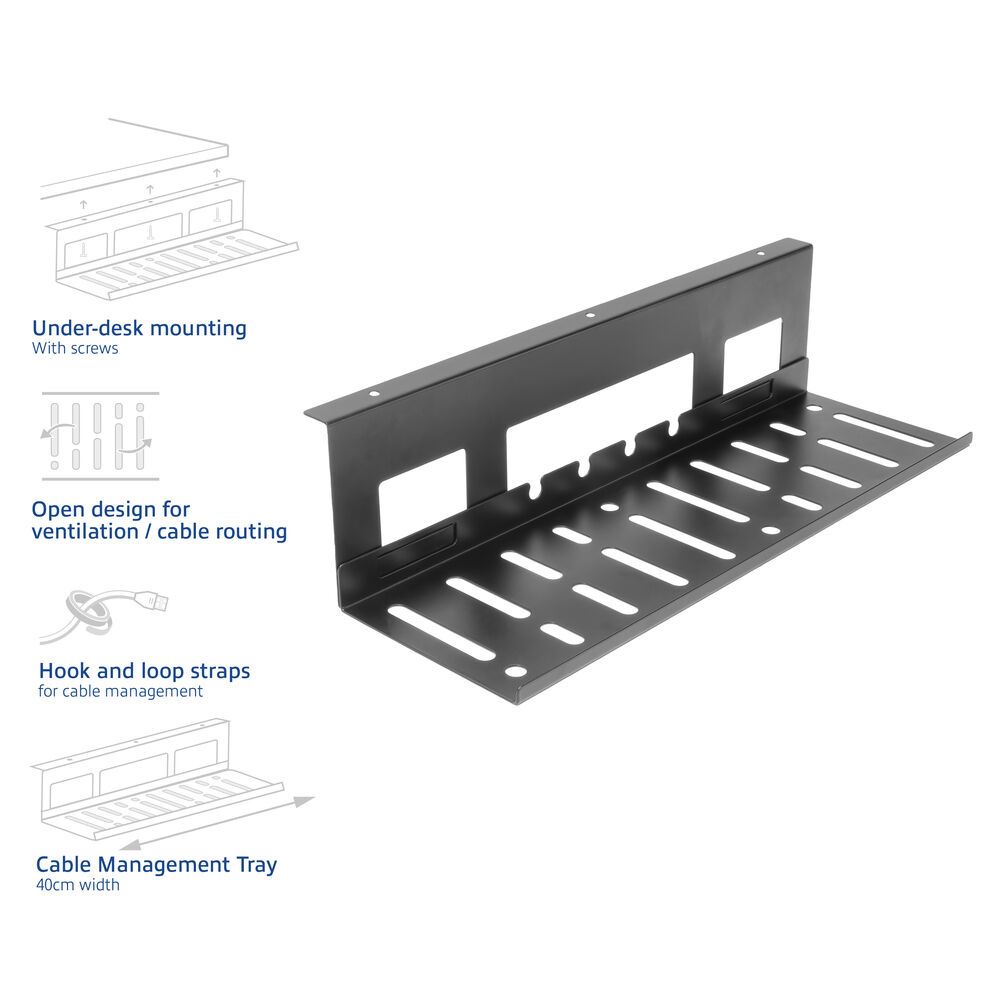 Under-desk mounting
With screws

Open design for ventilation / cable routing

Hook and loop straps
for cable management

Cable Management Tray
40cm width